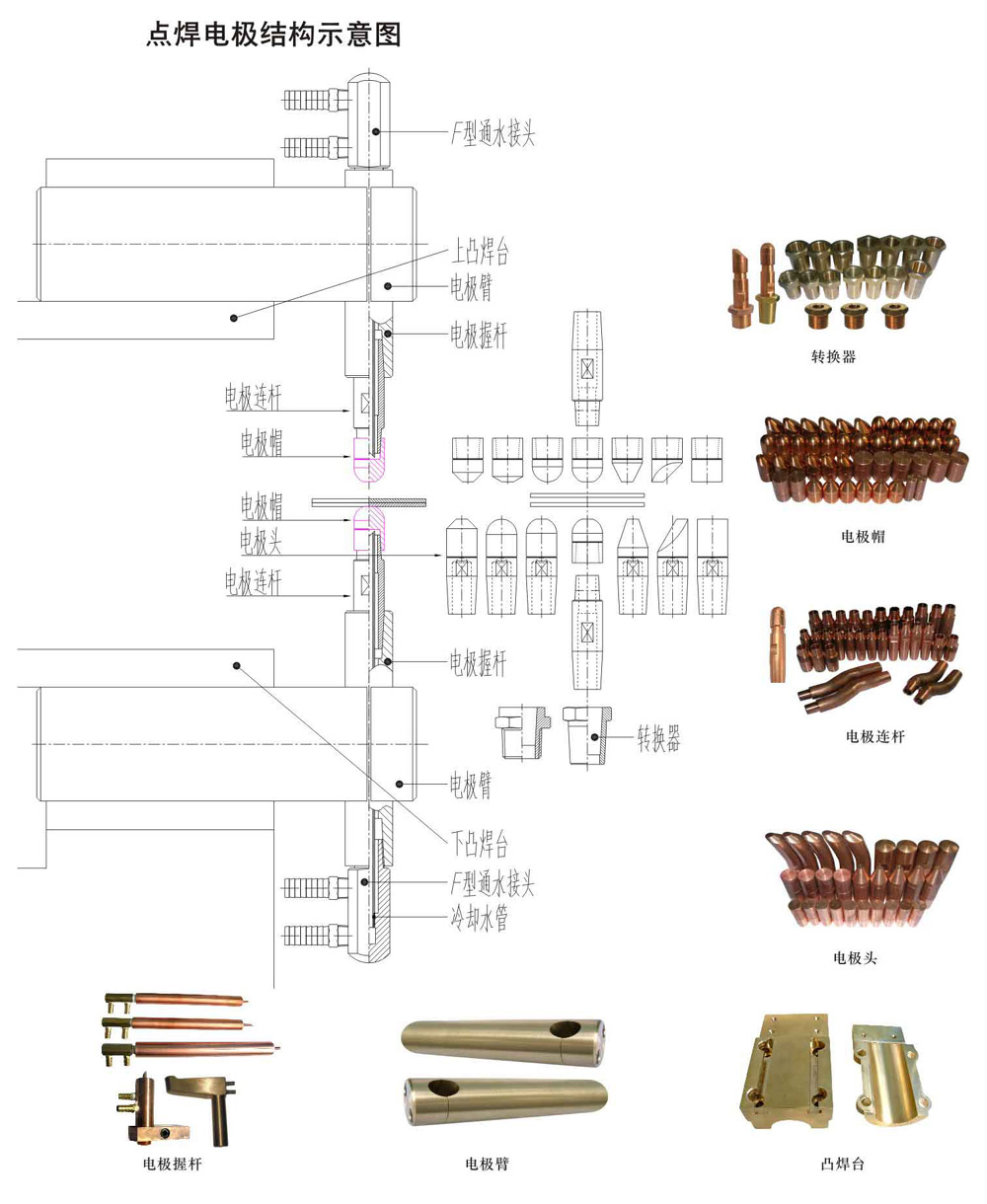 点焊电极结构示意图

F型通水接头

上凸焊台

电极臂

电极握杆

电极连杆

电极帽

电极帽

电极头

电极连杆

电极握杆

转换器

电极臂

下凸焊台

F型通水接头

冷却水管

转换器

电极帽

电极连杆

电极头

电极握杆

电极臂

凸焊台